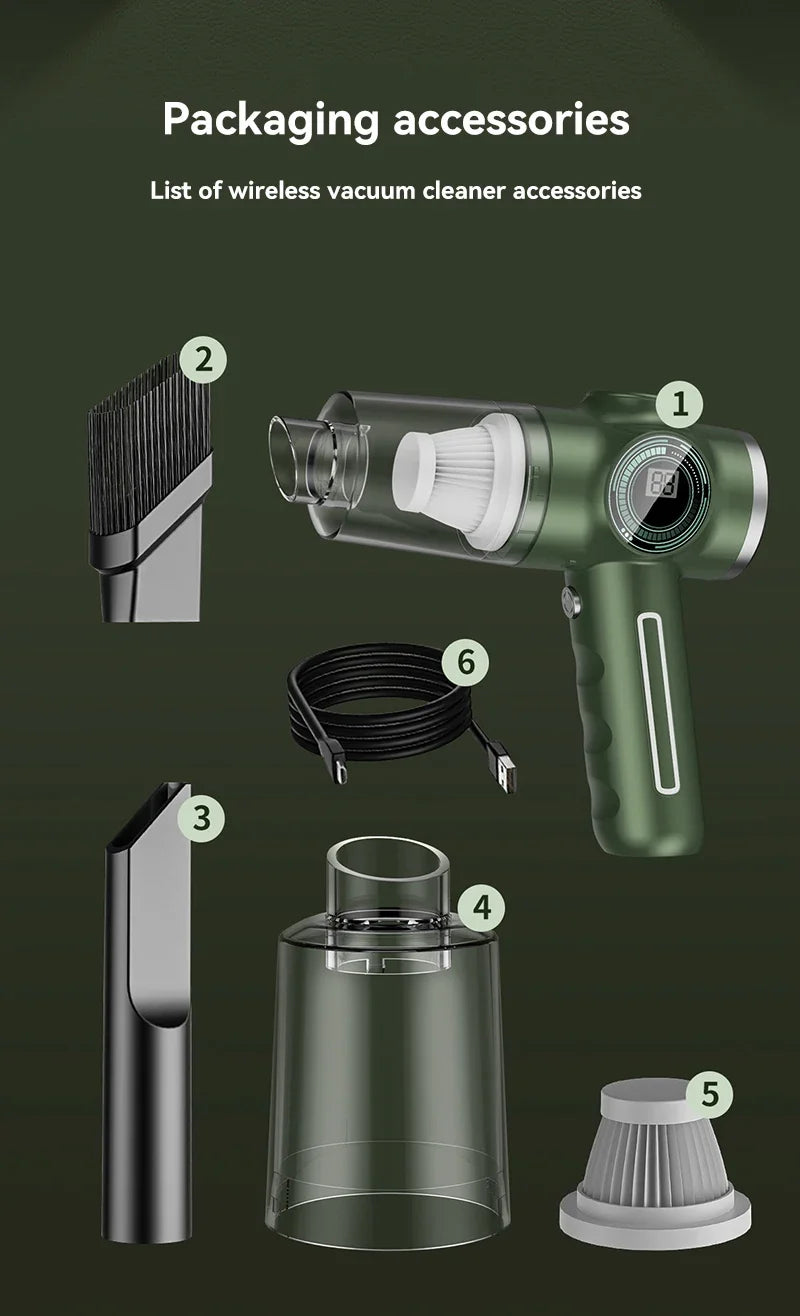 Packaging accessories

List of wireless vacuum cleaner accessories

2

1

88

6

3

4

5